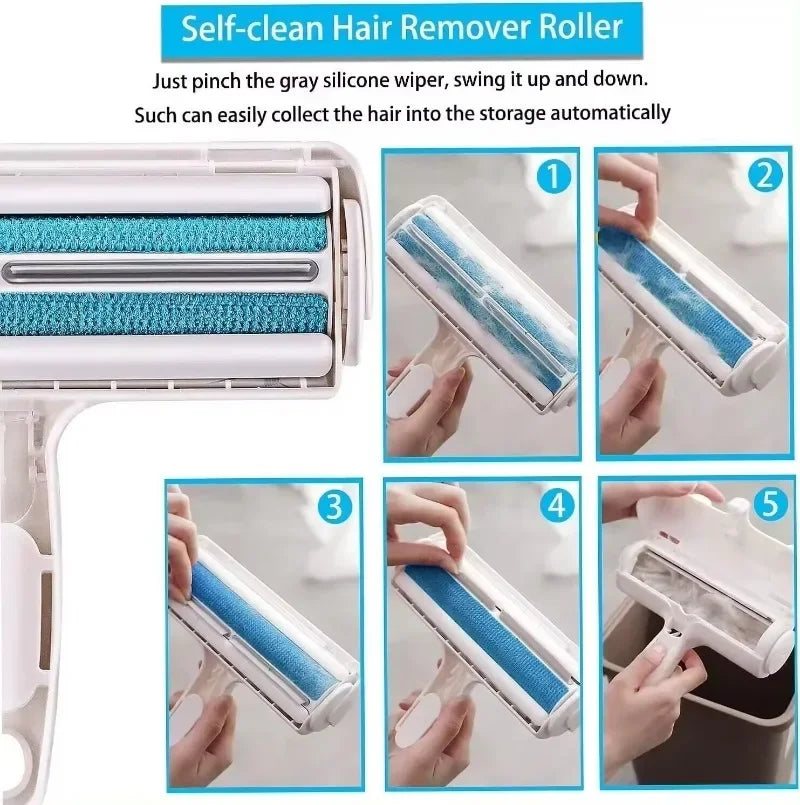 Self-clean Hair Remover Roller

Just pinch the gray silicone wiper, swing it up and down.
Such can easily collect the hair into the storage automatically

1

2

3

4

5